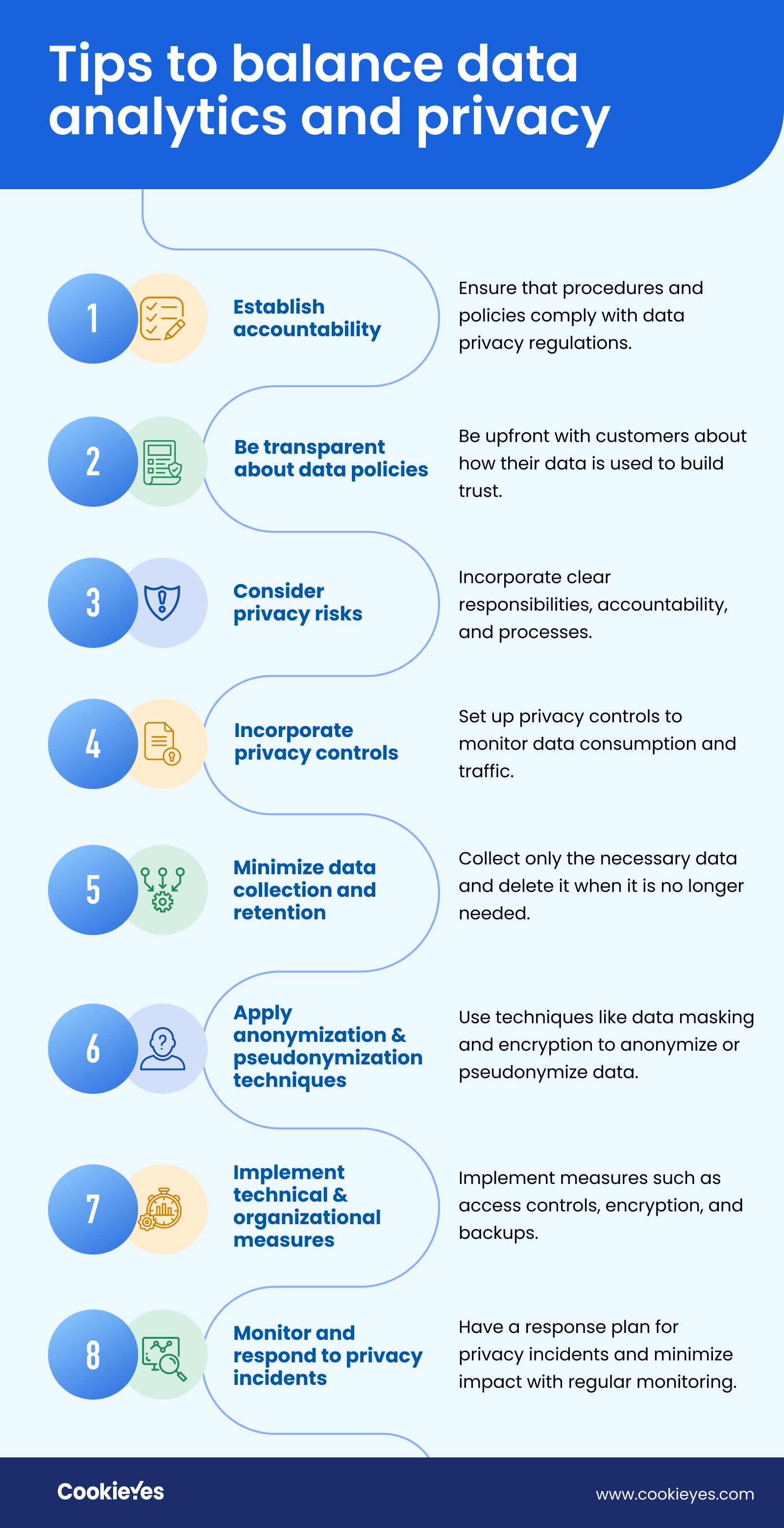 Tips to balance data analytics and privacy

1
Establish accountability
Ensure that procedures and policies comply with data privacy regulations.

2
Be transparent about data policies
Be upfront with customers about how their data is used to build trust.

3
Consider privacy risks
Incorporate clear responsibilities, accountability, and processes.

4
Incorporate privacy controls
Set up privacy controls to monitor data consumption and traffic.

5
Minimize data collection and retention
Collect only the necessary data and delete it when it is no longer needed.

6
Apply anonymization & pseudonymization techniques
Use techniques like data masking and encryption to anonymize or pseudonymize data.

7
Implement technical & organizational measures
Implement measures such as access controls, encryption, and backups.

8
Monitor and respond to privacy incidents
Have a response plan for privacy incidents and minimize impact with regular monitoring.

CookieYes
www.cookieyes.com